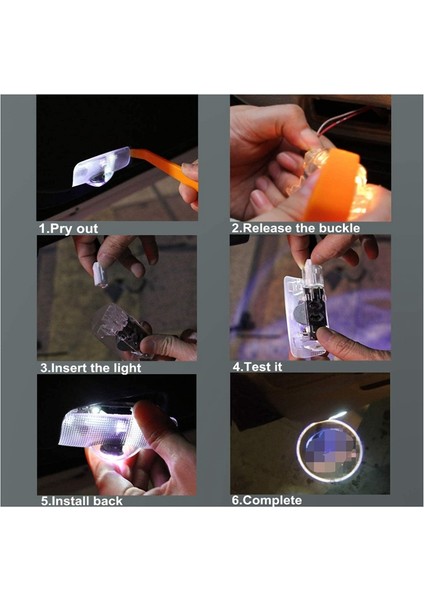 1.Pry out

2.Release the buckle

3.Insert the light

4.Test it

5.Install back

6.Complete