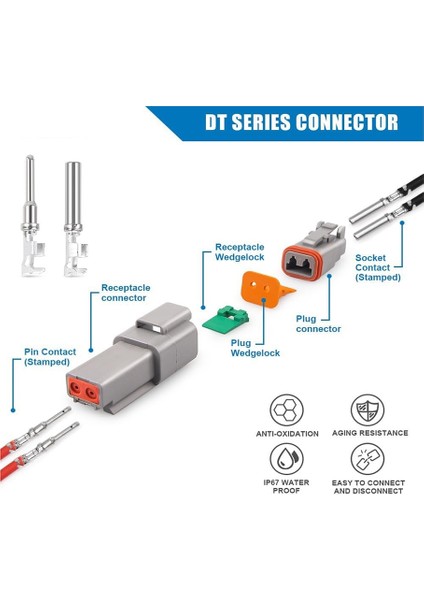 DT SERIES CONNECTOR

Receptacle Wedgelock

Socket Contact (Stamped)

Receptacle connector

Plug connector

Plug Wedgelock

Pin Contact (Stamped)

ANTI-OXIDATION

AGING RESISTANCE

IP67 WATER PROOF

EASY TO CONNECT AND DISCONNECT