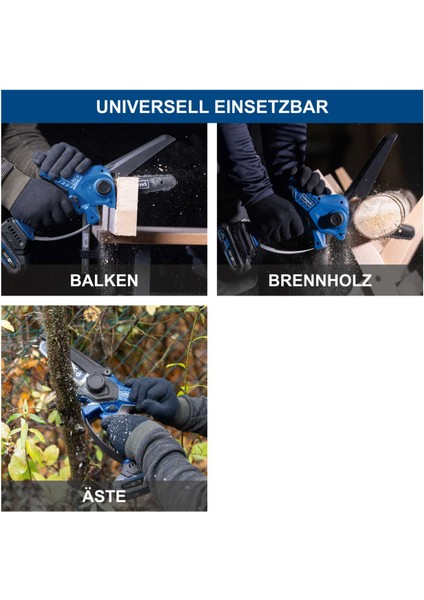 UNIVERSELL EINSETZBAR

BALKEN

BRENNHOLZ

ÄSTE