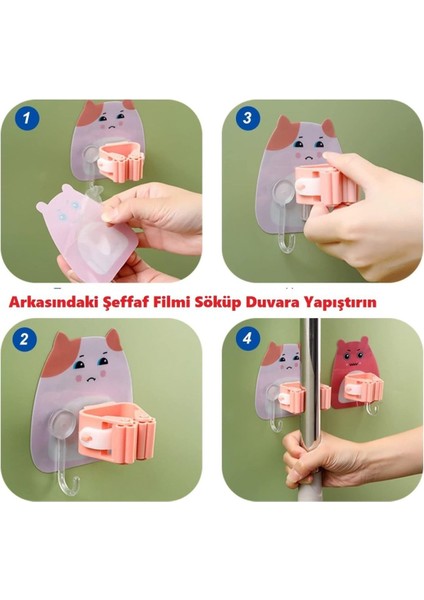 1

3

Arkasındaki Şeffaf Filmi Söküp Duvara Yapıştırın

2

4