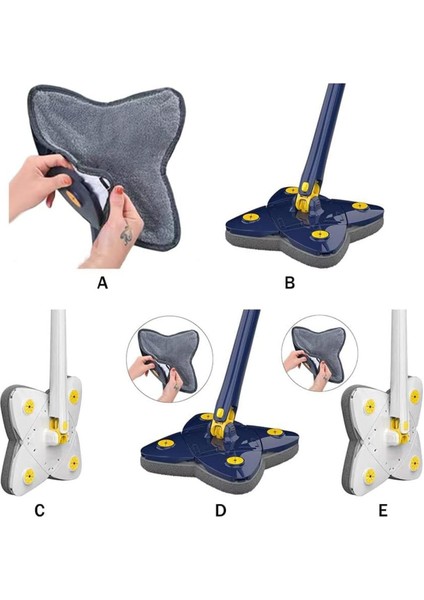 A

B

C

D

E