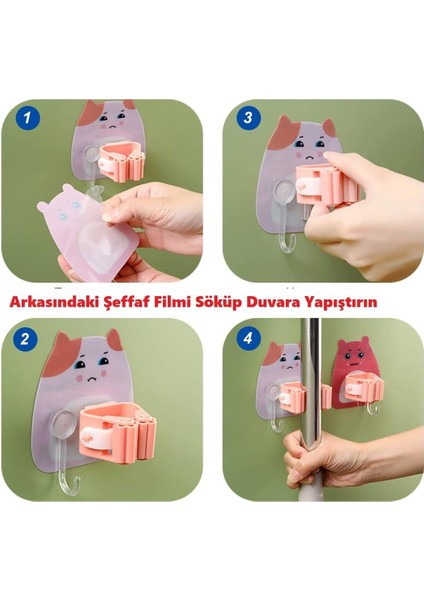 1

3

Arkasındaki Şeffaf Filmi Söküp Duvara Yapıştırın

2

4