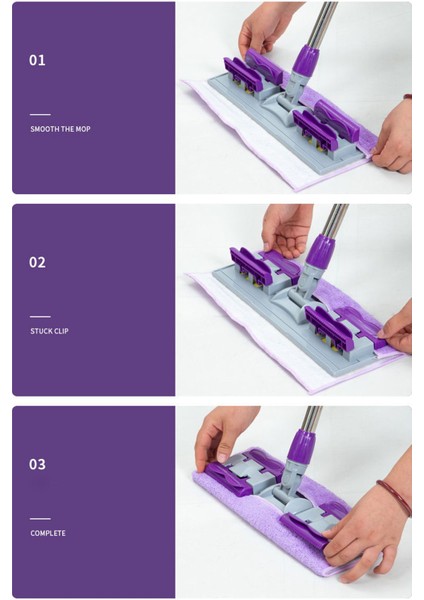 01

SMOOTH THE MOP

02

STUCK CLIP

03

COMPLETE