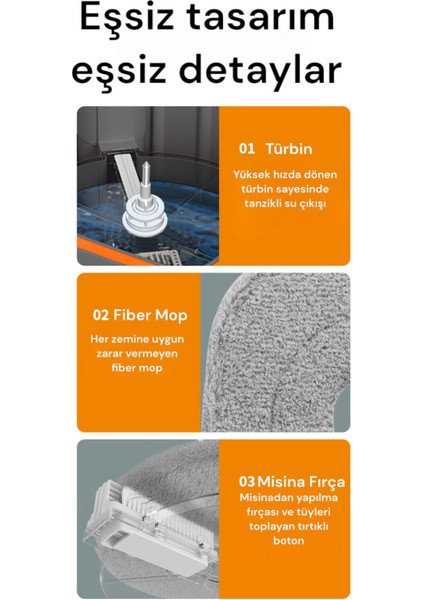 Eşsiz tasarım eşsiz detaylar

01 Türbin

Yüksek hızda dönen türbin sayesinde tanzikli su çıkışı

02 Fiber Mop

Her zemine uygun zarar vermeyen fiber mop

03 Misina Fırça

Misinadan yapılma fırçası ve tüyleri toplayan tırtıklı boton