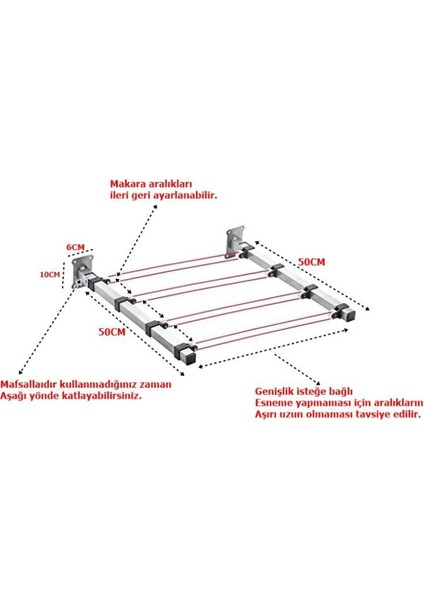 Makara aralıkları
ileri geri ayarlanabilir.

6CM

10CM

50CM

50CM

Mafsallaıdır kullanmadığınız zaman
Aşağı yönde katlayabilirsiniz.

Genişlik isteğe bağlı
Esneme yapmaması için aralıkların
Aşırı uzun olmaması tavsiye edilir.