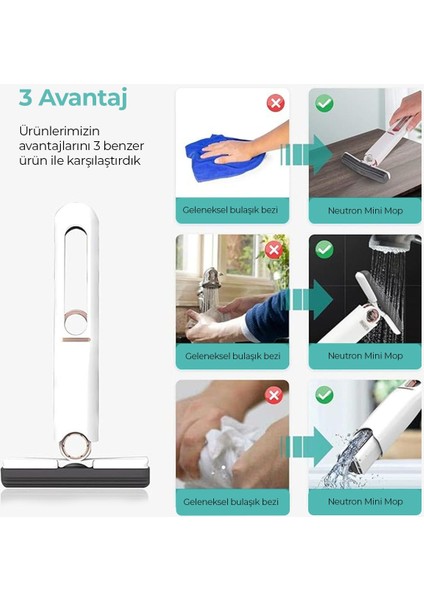 3 Avantaj

Ürünlerimizin avantajlarını 3 benzer ürün ile karşılaştırdık

Geleneksel bulaşık bezi

Neutron Mini Mop

Geleneksel bulaşık bezi

Neutron Mini Mop

Geleneksel bulaşık bezi

Neutron Mini Mop