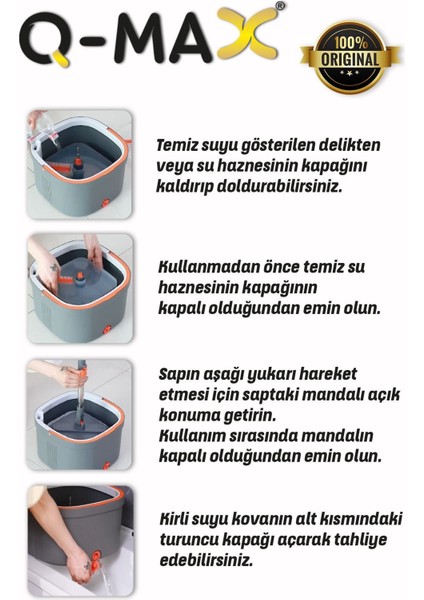 Q-MAX®

100% ORIGINAL

Temiz suyu gösterilen delikten veya su haznesinin kapağını kaldırıp doldurabilirsiniz.

Kullanmadan önce temiz su haznesinin kapağının kapalı olduğundan emin olun.

Sapın aşağı yukarı hareket etmesi için saptaki mandalı açık konuma getirin.
Kullanım sırasında mandalın kapalı olduğundan emin olun.

Kirli suyu kovanın alt kısmındaki turuncu kapağı açarak tahliye edebilirsiniz.