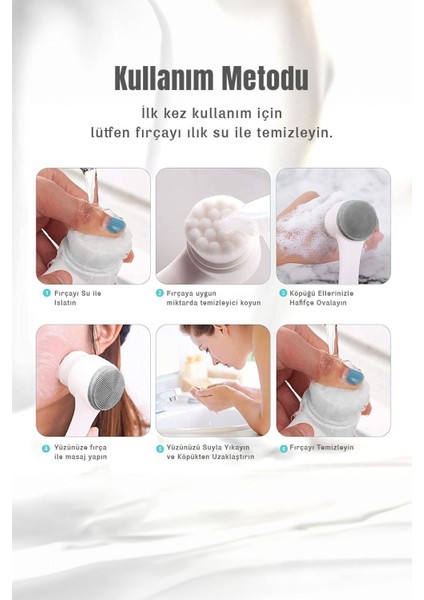 Kullanım Metodu

İlk kez kullanım için lütfen fırçayı ılık su ile temizleyin.

1 Fırçayı Su ile Islatın

2 Fırçaya uygun miktarda temizleyici koyun

3 Köpüğü Ellerinizle Hafifçe Ovalayın

4 Yüzünüze fırça ile masaj yapın

5 Yüzünüzü Suyla Yıkayın ve Köpükten Uzaklaştırın

6 Fırçayı Temizleyin