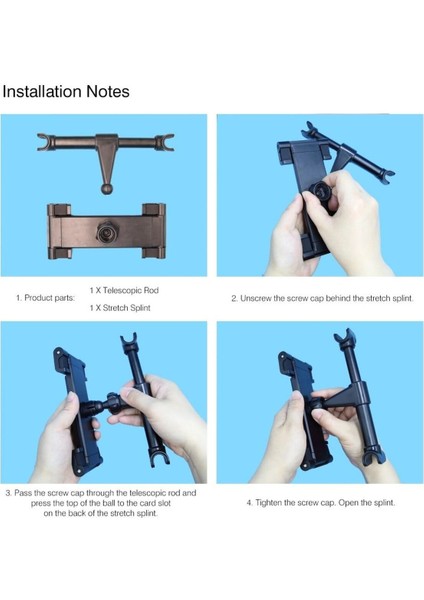 Installation Notes

1. Product parts:

1 X Telescopic Rod

1 X Stretch Splint

2. Unscrew the screw cap behind the stretch splint.

3. Pass the screw cap through the telescopic rod and press the top of the ball to the card slot on the back of the stretch splint.

4. Tighten the screw cap. Open the splint.