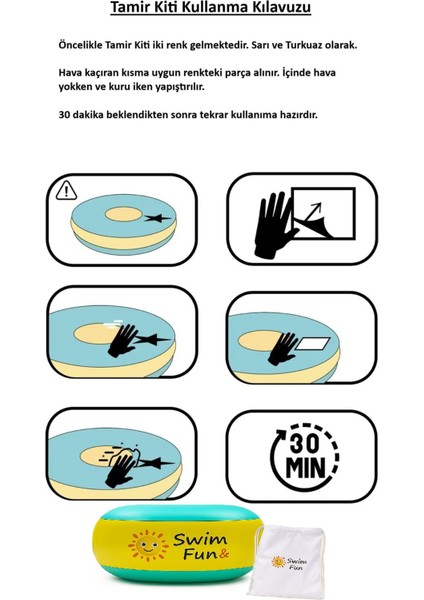 Tamir Kiti Kullanma Kılavuzu

Öncelikle Tamir Kiti iki renk gelmektedir. Sarı ve Turkuaz olarak.

Hava kaçıran kısma uygun renkteki parça alınır. İçinde hava yokken ve kuru iken yapıştırılır.

30 dakika beklendikten sonra tekrar kullanıma hazırdır.

30 MIN

Swim Fun&

Swim Fun