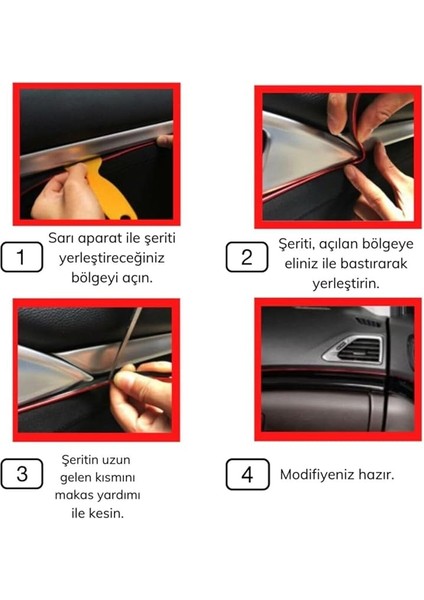 1

Sarı aparat ile şeriti yerleştireceğiniz bölgeyi açın.

2

Şeriti, açılan bölgeye eliniz ile bastırarak yerleştirin.

3

Şeritin uzun gelen kısmını makas yardımı ile kesin.

4

Modifiyeniz hazır.