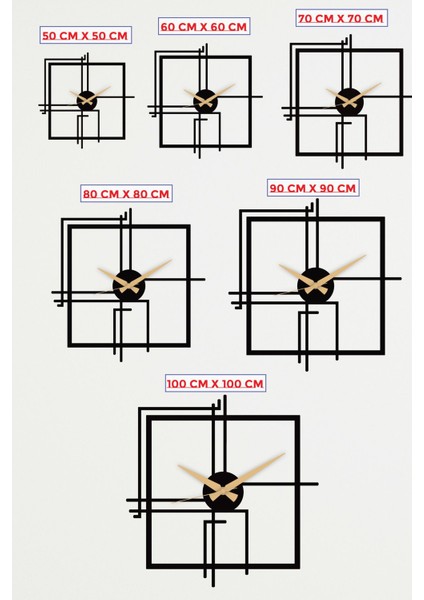 50 CM X 50 CM

60 CM X 60 CM

70 CM X 70 CM

80 CM X 80 CM

90 CM X 90 CM

100 CM X 100 CM