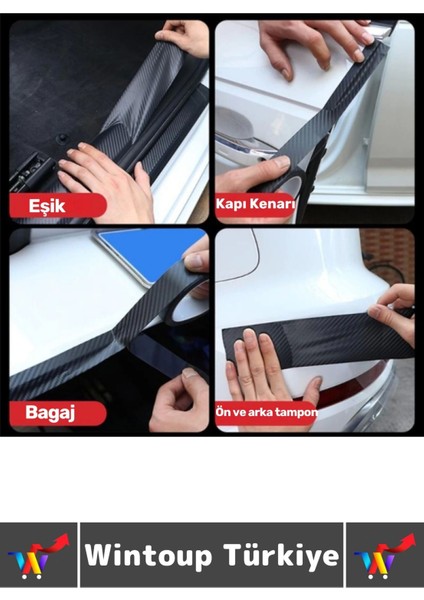 Eşik

Kapı Kenarı

Bagaj

Ön ve arka tampon

Wintoup Türkiye