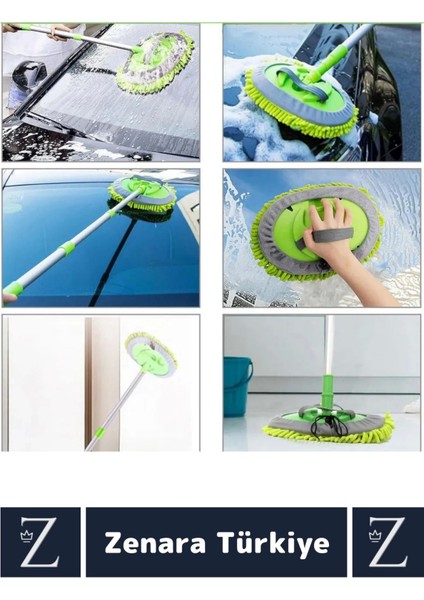 Z

Zenara Türkiye

Z