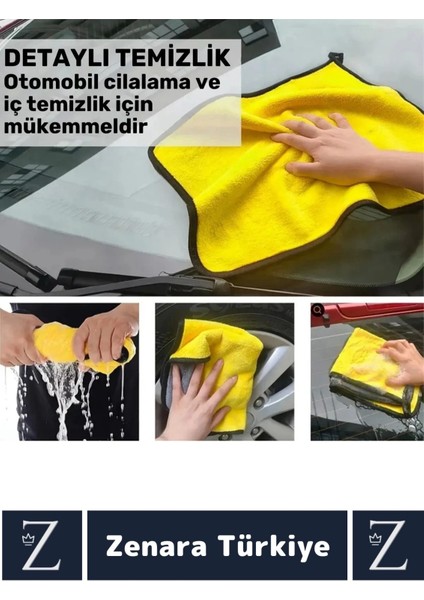 DETAYLI TEMİZLİK
Otomobil cilalama ve iç temizlik için mükemmeldir

Z

Zenara Türkiye

Z