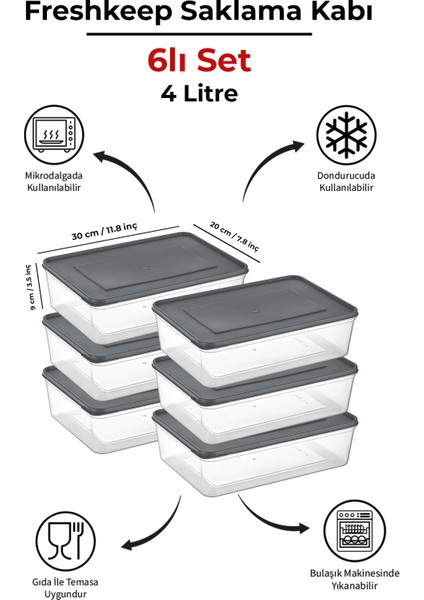 Freshkeep Saklama Kabı

6lı Set
4 Litre

Mikrodalgada Kullanılabilir

Dondurucuda Kullanılabilir

30 cm / 11.8 inç

20 cm / 7.8 inç

9 cm / 3.5 inç

Gıda İle Temasa Uygundur

Bulaşık Makinesinde Yıkanabilir