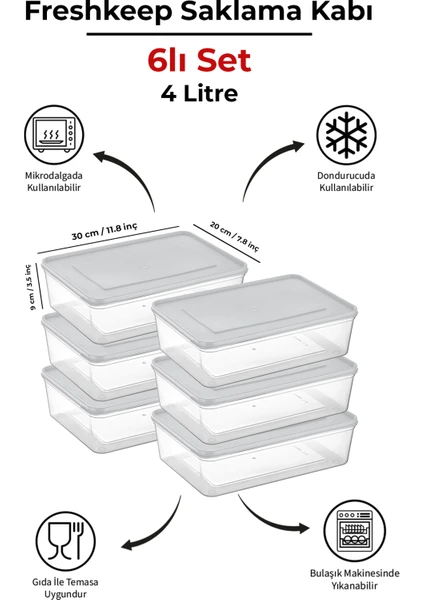 Freshkeep Saklama Kabı

6lı Set

4 Litre

Mikrodalgada Kullanılabilir

Dondurucuda Kullanılabilir

30 cm / 11.8 inç

20 cm / 7.8 inç

9 cm / 3.5 inç

Gıda İle Temasa Uygundur

Bulaşık Makinesinde Yıkanabilir