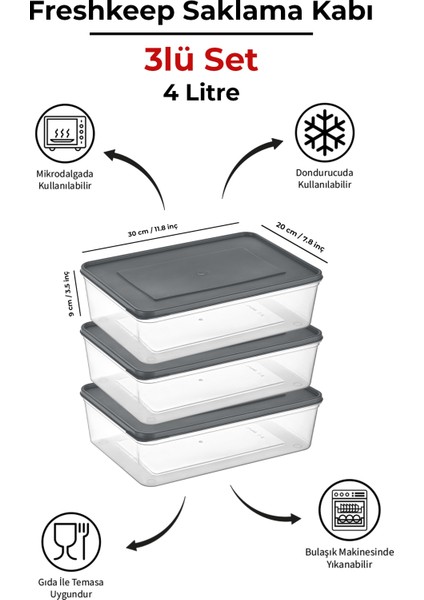 Freshkeep Saklama Kabı

3lü Set

4 Litre

Mikrodalgada Kullanılabilir

Dondurucuda Kullanılabilir

30 cm / 11.8 inç

20 cm / 7.8 inç

9 cm / 3.5 inç

Gıda İle Temasa Uygundur

Bulaşık Makinesinde Yıkanabilir