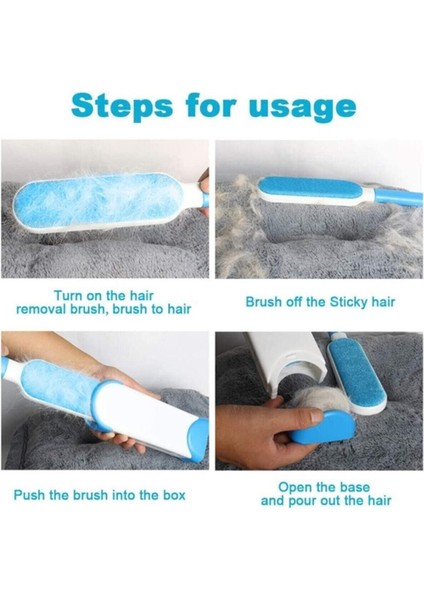 Steps for usage

Turn on the hair removal brush, brush to hair

Brush off the Sticky hair

Push the brush into the box

Open the base and pour out the hair