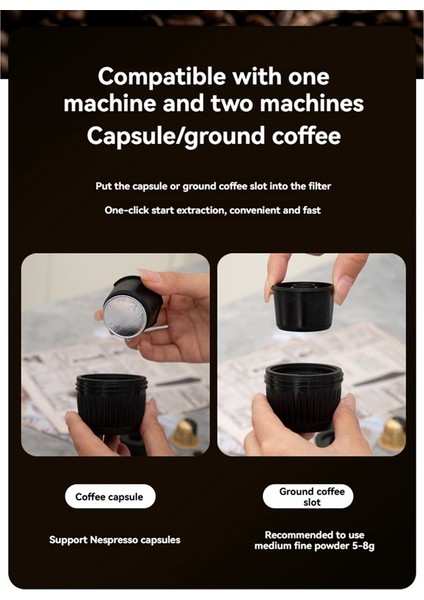 Compatible with one machine and two machines
Capsule/ground coffee

Put the capsule or ground coffee slot into the filter

One-click start extraction, convenient and fast

Coffee capsule

Support Nespresso capsules

Ground coffee slot

Recommended to use medium fine powder 5-8g