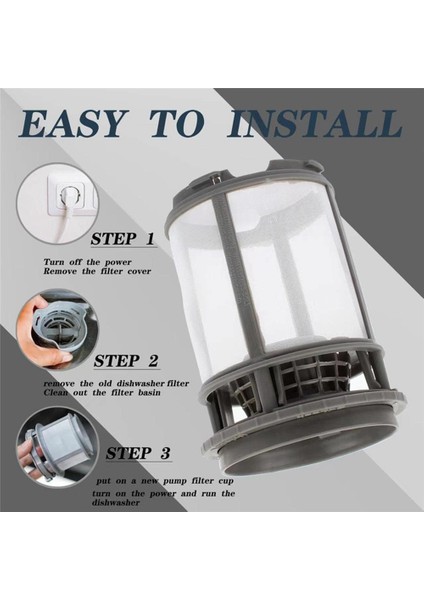 EASY TO INSTALL

STEP 1

Turn off the power
Remove the filter cover

STEP 2

remove the old dishwasher filter
Clean out the filter basin

STEP 3

put on a new pump filter cup
turn on the power and run the dishwasher