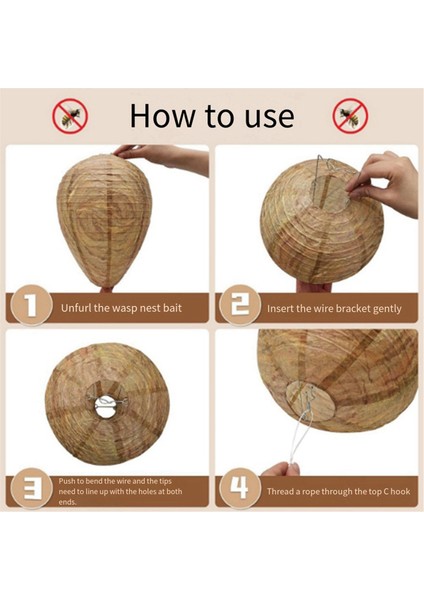 How to use

1 Unfurl the wasp nest bait

2 Insert the wire bracket gently

3 Push to bend the wire and the tips need to line up with the holes at both ends.

4 Thread a rope through the top C hook