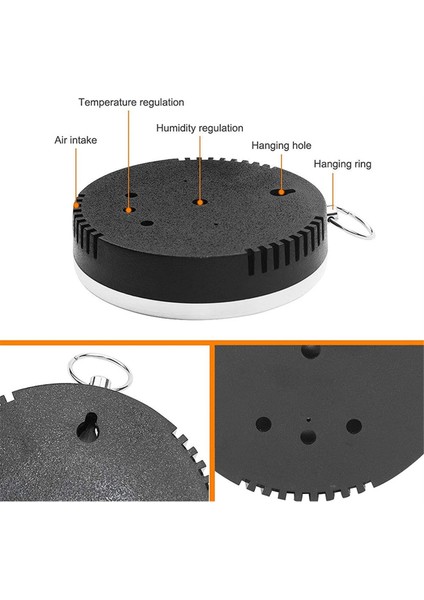 Temperature regulation

Humidity regulation

Air intake

Hanging hole

Hanging ring