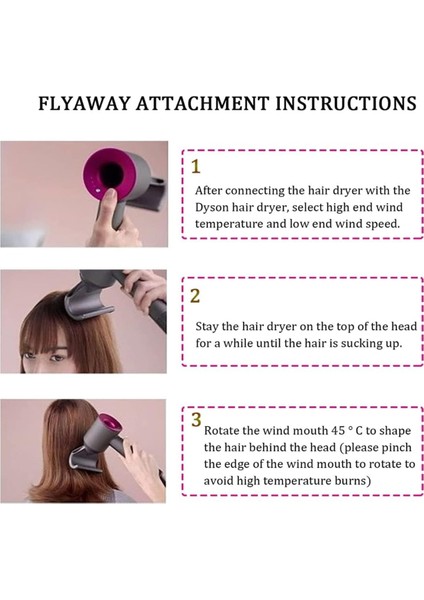 FLYAWAY ATTACHMENT INSTRUCTIONS

1
After connecting the hair dryer with the Dyson hair dryer, select high end wind temperature and low end wind speed.

2
Stay the hair dryer on the top of the head for a while until the hair is sucking up.

3
Rotate the wind mouth 45 ° C to shape the hair behind the head (please pinch the edge of the wind mouth to rotate to avoid high temperature burns)