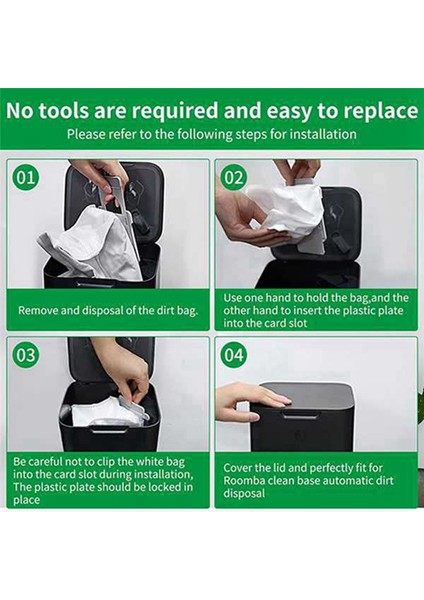 No tools are required and easy to replace

Please refer to the following steps for installation

01

Remove and disposal of the dirt bag.

02

Use one hand to hold the bag,and the other hand to insert the plastic plate into the card slot

03

Be careful not to clip the white bag into the card slot during installation, The plastic plate should be locked in place

04

Cover the lid and perfectly fit for Roomba clean base automatic dirt disposal