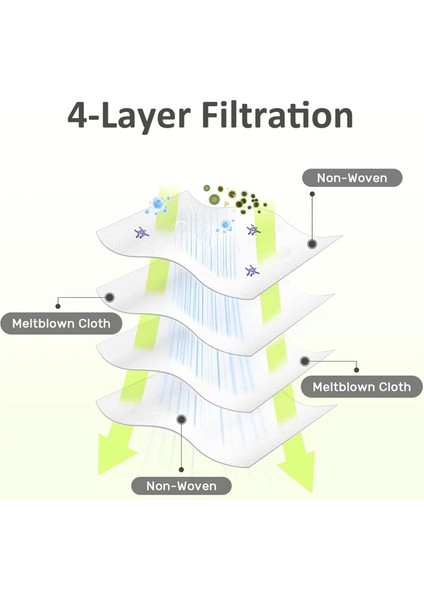 4-Layer Filtration

Non-Woven

Meltblown Cloth

Meltblown Cloth

Non-Woven