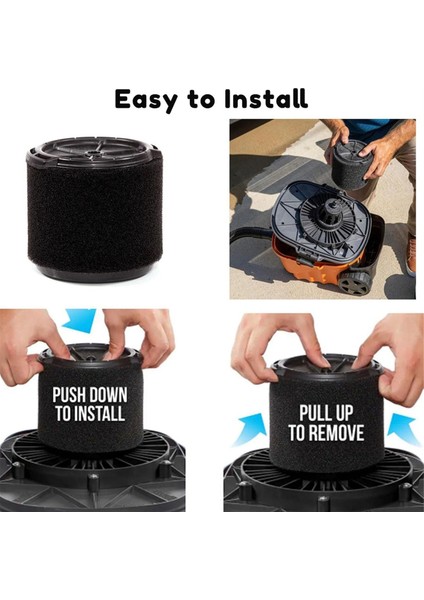 Easy to Install

PUSH DOWN TO INSTALL

PULL UP TO REMOVE