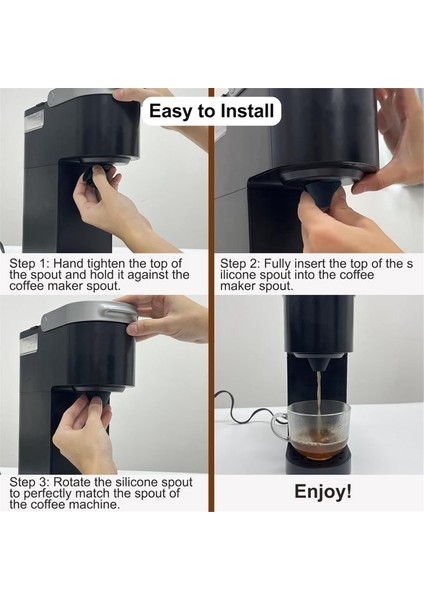 Easy to Install

Step 1: Hand tighten the top of the spout and hold it against the coffee maker spout.

Step 2: Fully insert the top of the s ilicone spout into the coffee maker spout.

Step 3: Rotate the silicone spout to perfectly match the spout of the coffee machine.

Enjoy!