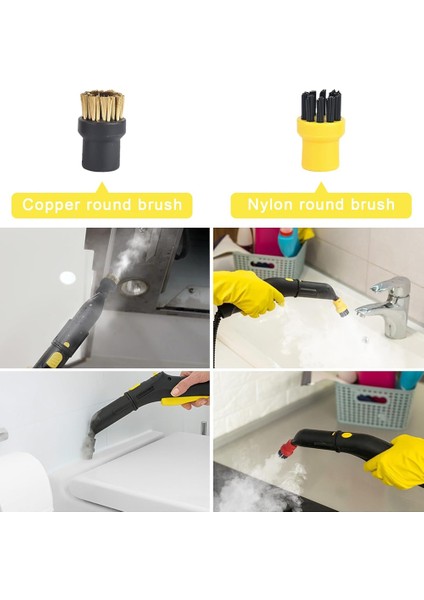 Copper round brush

Nylon round brush