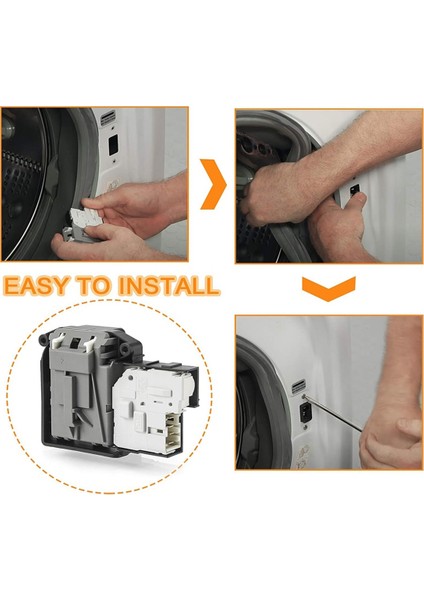 EASY TO INSTALL