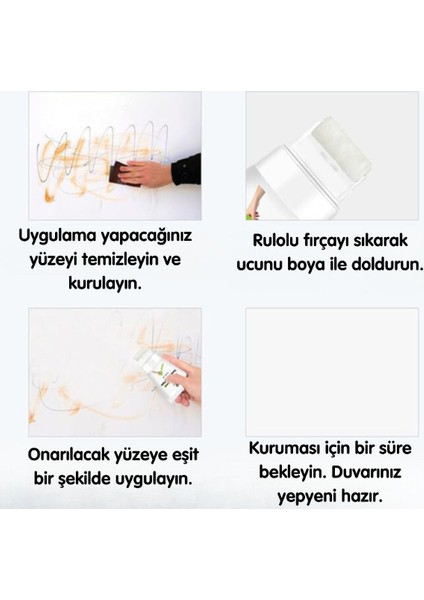 Uygulama yapacağınız yüzeyi temizleyin ve kurulayın.

Rulolu fırçayı sıkarak ucunu boya ile doldurun.

Onarılacak yüzeye eşit bir şekilde uygulayın.

Kuruması için bir süre bekleyin. Duvarınız yepyeni hazır.