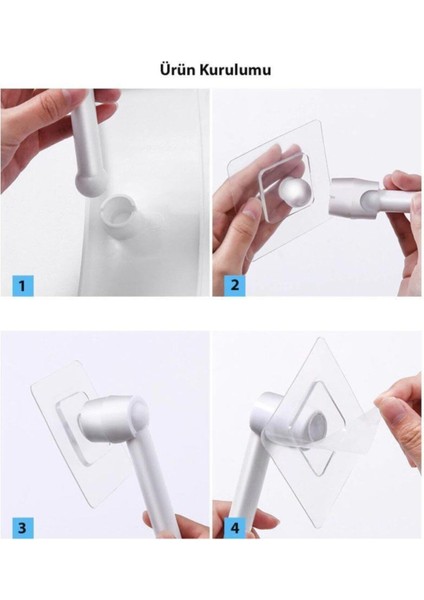 Ürün Kurulumu

1

2

3

4