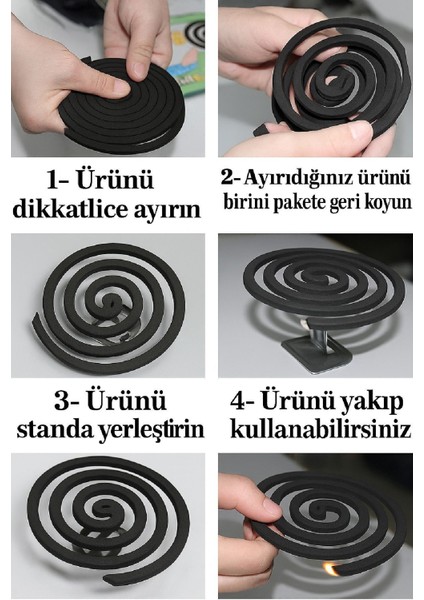 1- Ürünü dikkatlice ayırın

2- Ayırıdığınız ürünü birini pakete geri koyun

3- Ürünü standa yerleştirin

4- Ürünü yakıp kullanabilirsiniz