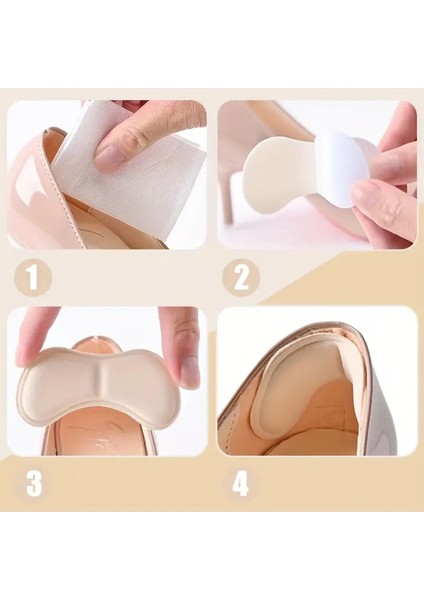 1
2
3
4