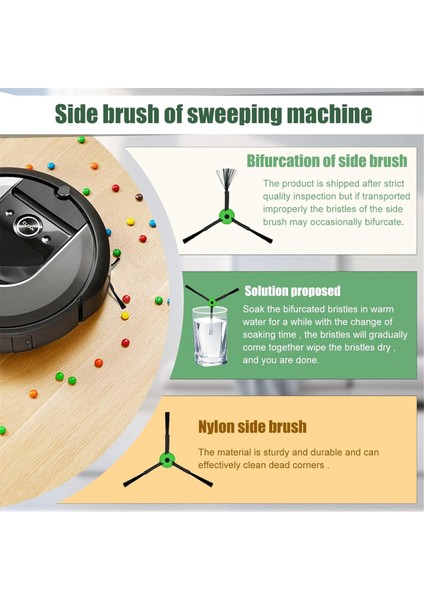 Side brush of sweeping machine

Bifurcation of side brush

The product is shipped after strict quality inspection but if transported improperly the bristles of the side brush may occasionally bifurcate.

Solution proposed

Soak the bifurcated bristles in warm water for a while with the change of soaking time , the bristles will gradually come together wipe the bristles dry , and you are done.

Nylon side brush

The material is sturdy and durable and can effectively clean dead corners .