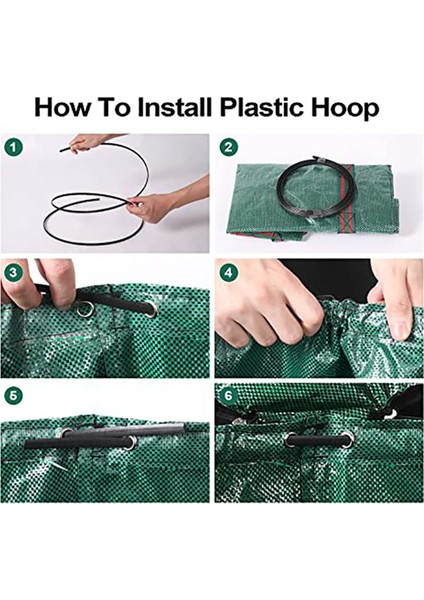 How To Install Plastic Hoop

1

2

3

4

5

6