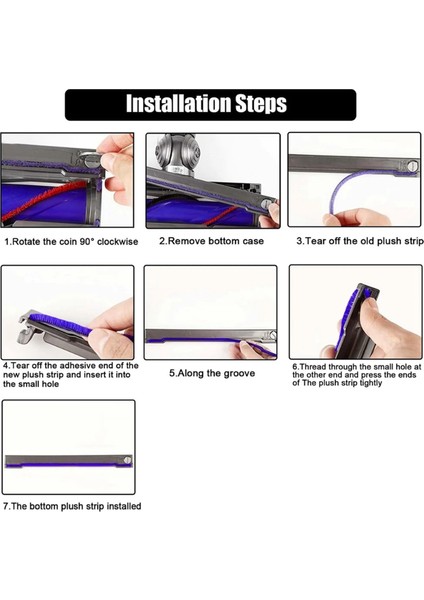 Installation Steps

1.Rotate the coin 90° clockwise

2.Remove bottom case

3.Tear off the old plush strip

4.Tear off the adhesive end of the new plush strip and insert it into the small hole

5.Along the groove

6.Thread through the small hole at the other end and press the ends of The plush strip tightly

7.The bottom plush strip installed