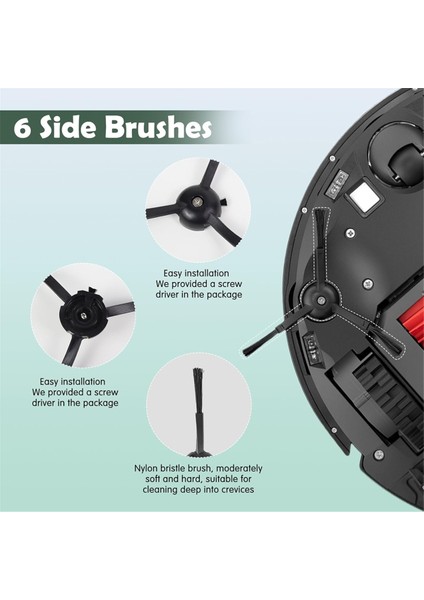 6 Side Brushes

Easy installation
We provided a screw driver in the package

Easy installation
We provided a screw driver in the package

Nylon bristle brush, moderately soft and hard, suitable for cleaning deep into crevices