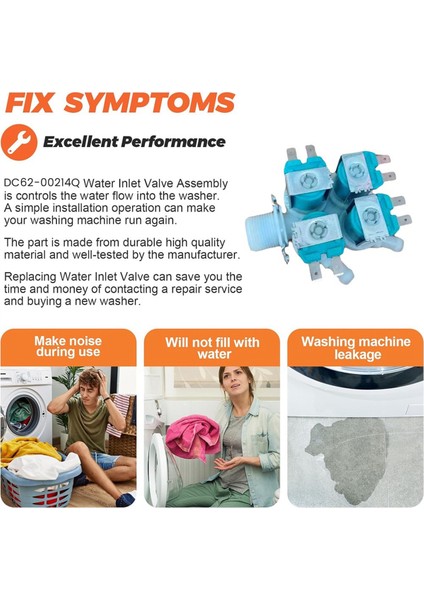 FIX SYMPTOMS

Excellent Performance

DC62-00214Q Water Inlet Valve Assembly is controls the water flow into the washer. A simple installation operation can make your washing machine run again.

The part is made from durable high quality material and well-tested by the manufacturer.

Replacing Water Inlet Valve can save you the time and money of contacting a repair service and buying a new washer.

Make noise during use

Will not fill with water

Washing machine leakage