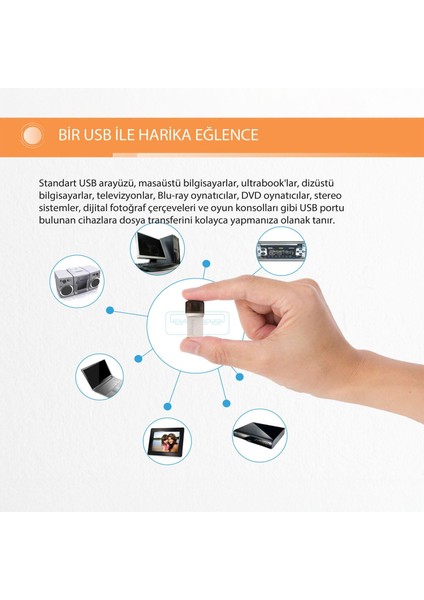 BİR USB İLE HARİKA EĞLENCE

Standart USB arayüzü, masaüstü bilgisayarlar, ultrabook'lar, dizüstü bilgisayarlar, televizyonlar, Blu-ray oynatıcılar, DVD oynatıcılar, stereo sistemler, dijital fotoğraf çerçeveleri ve oyun konsolları gibi USB portu bulunan cihazlara dosya transferini kolayca yapmanıza olanak tanır.