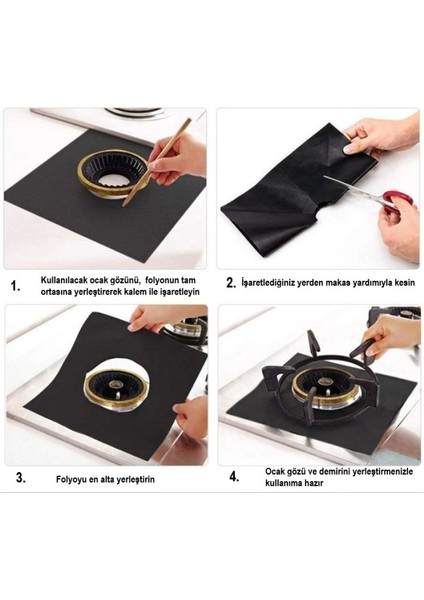 1. Kullanılacak ocak gözünü, folyonun tam ortasına yerleştirerek kalem ile işaretleyin

2. İşaretlediğiniz yerden makas yardımıyla kesin

3. Folyoyu en alta yerleştirin

4. Ocak gözü ve demirini yerleştirmenizle kullanıma hazır