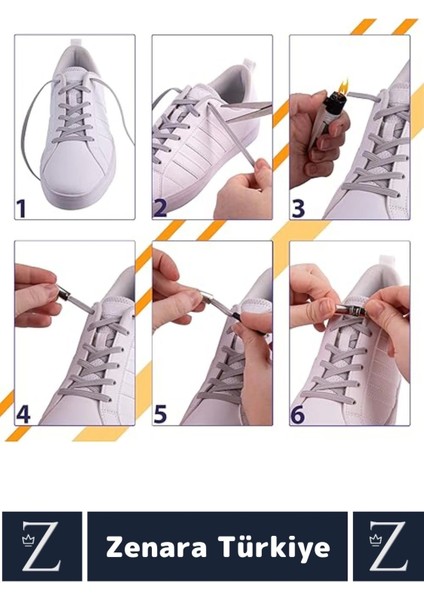 1
2
3
4
5
6
Z
Zenara Türkiye
Z