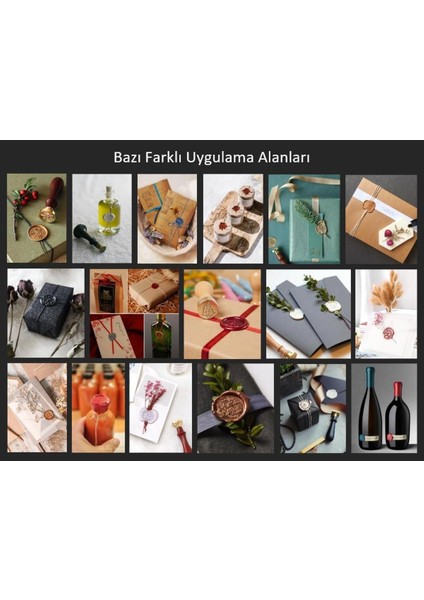 Bazı Farklı Uygulama Alanları