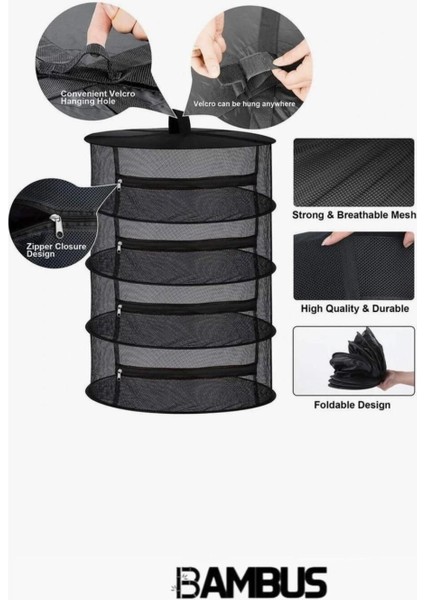 Convenient Velcro Hanging Hole

Velcro can be hung anywhere

Zipper Closure Design

Strong & Breathable Mesh

High Quality & Durable

Foldable Design

BAMBUS