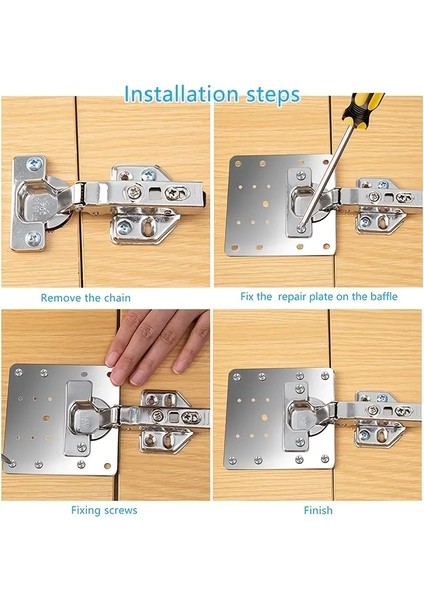 Installation steps

Remove the chain

Fix the repair plate on the baffle

Fixing screws

Finish