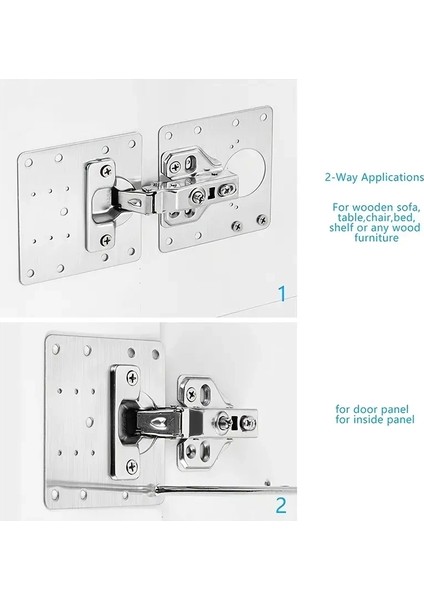 2-Way Applications

For wooden sofa, table,chair,bed, shelf or any wood furniture

1

for door panel
for inside panel

2